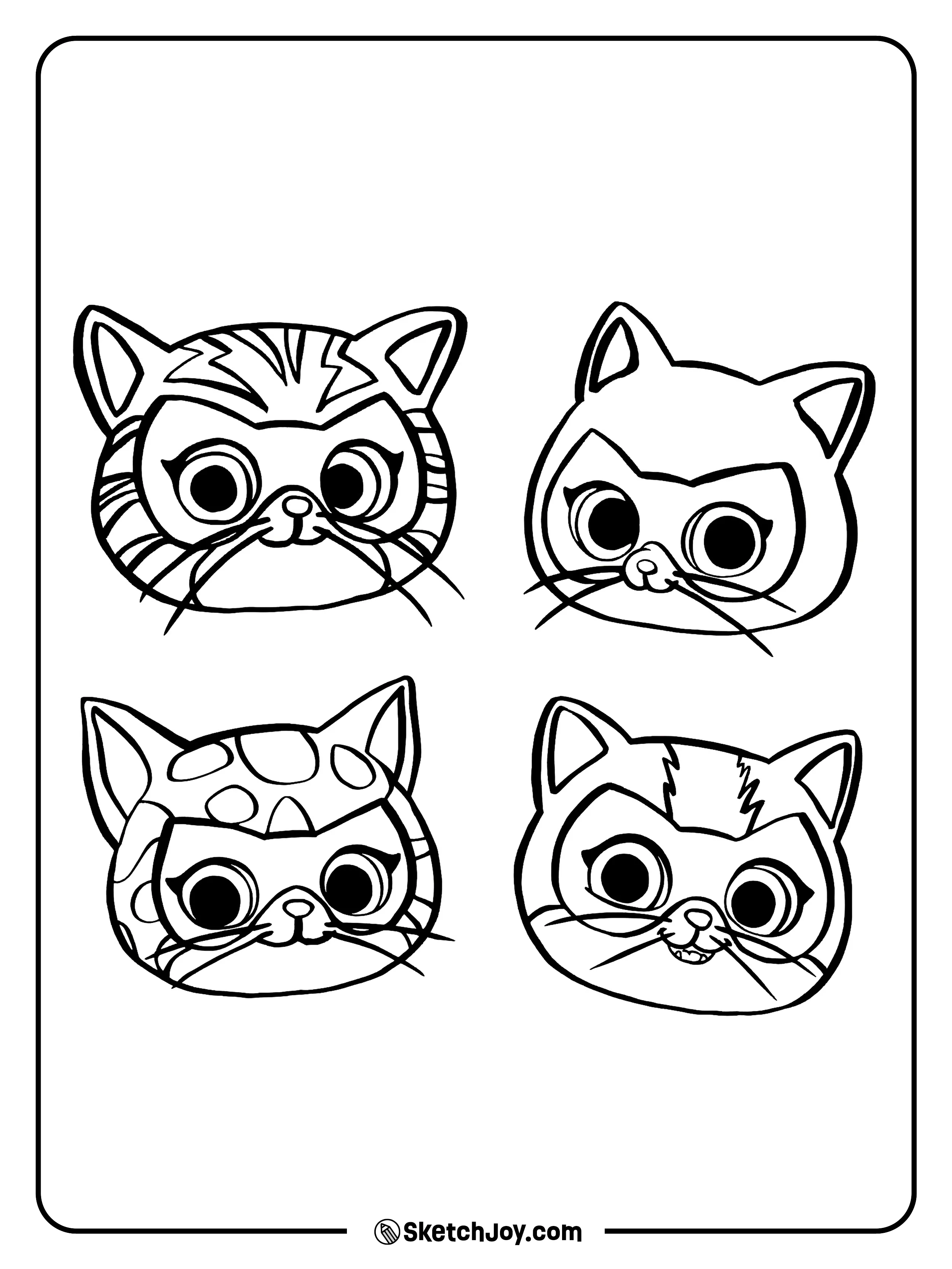 SketchJoy.com