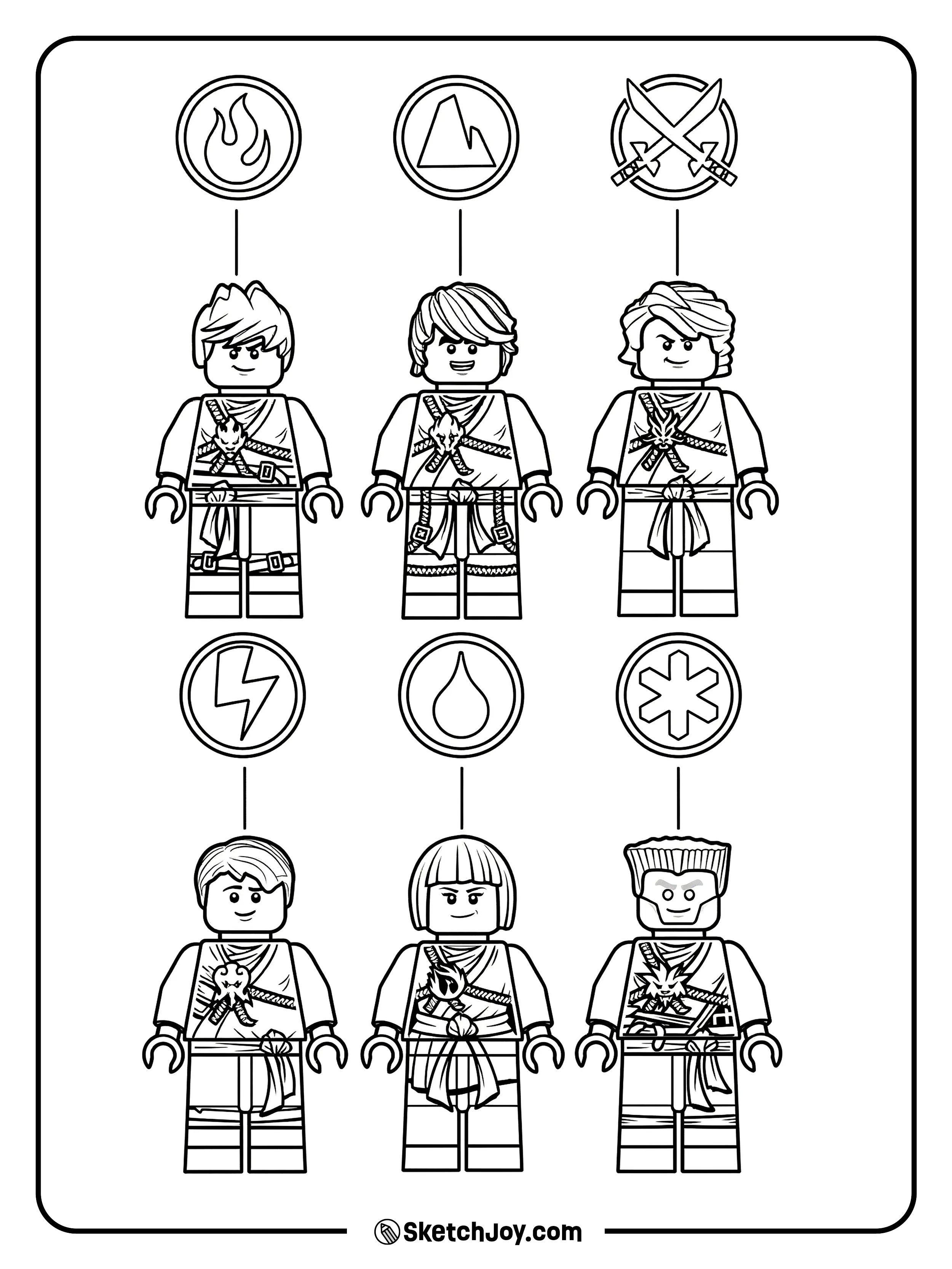 SketchJoy.com