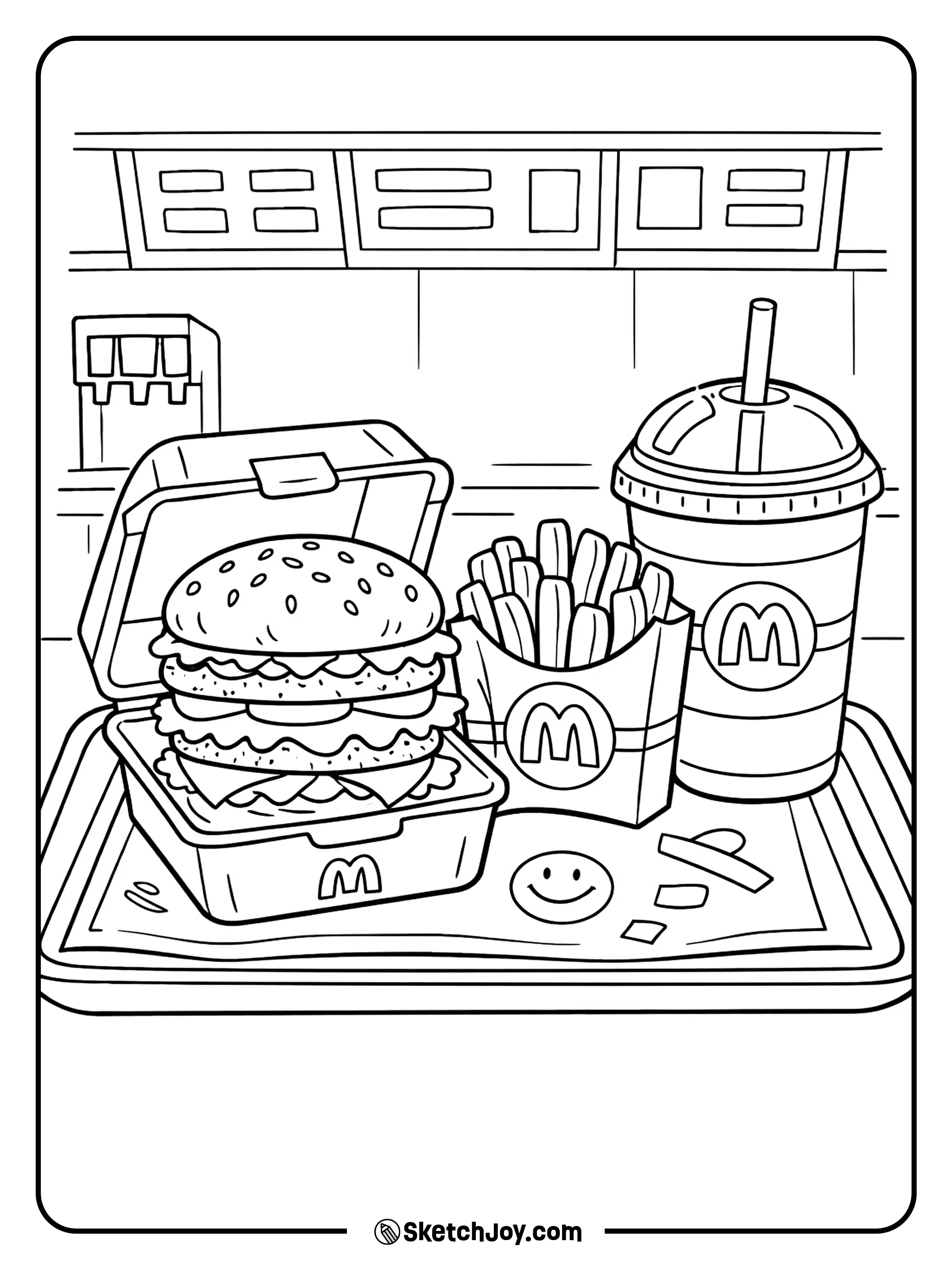 M

M

M

SketchJoy.com