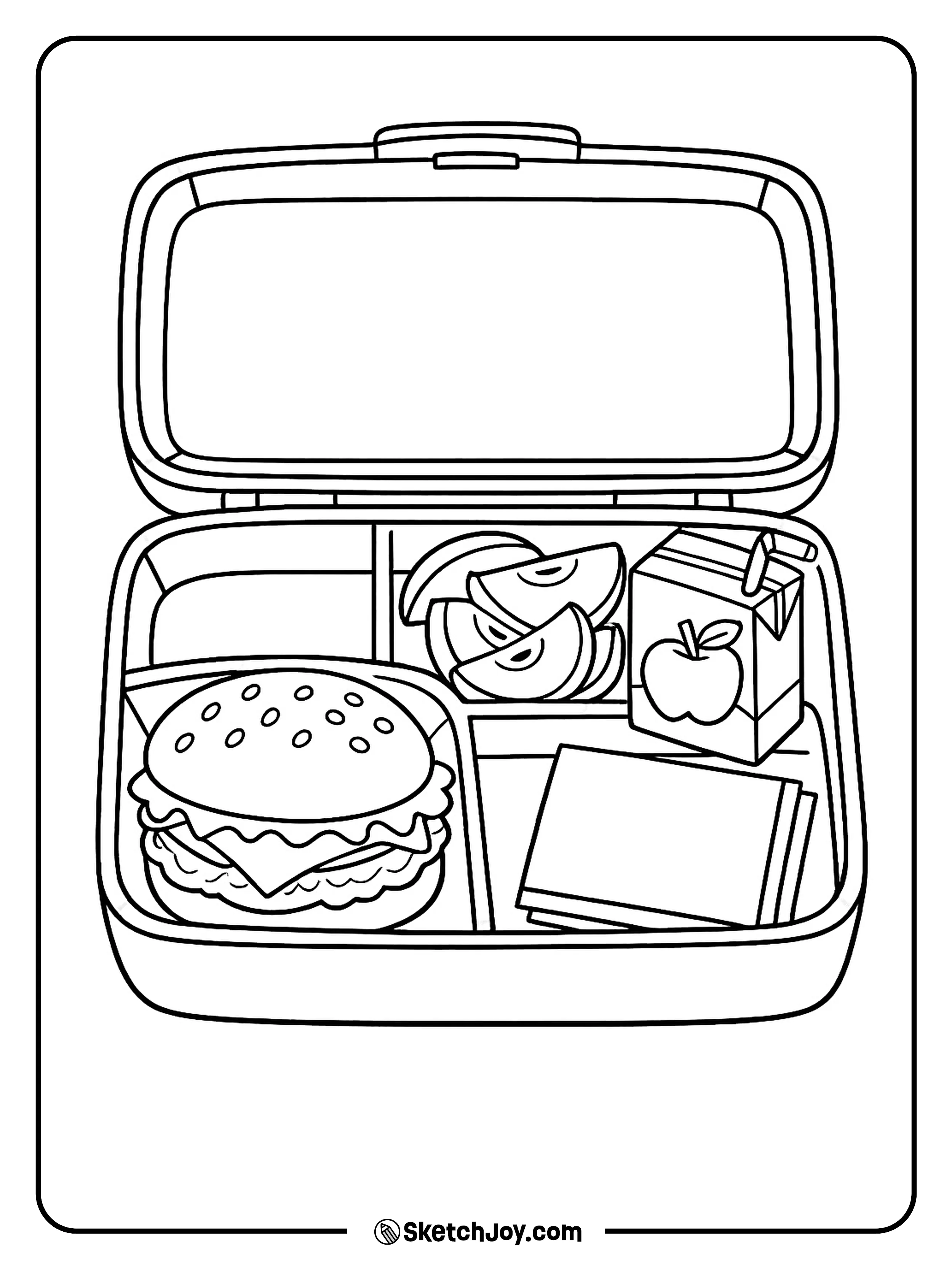 SketchJoy.com